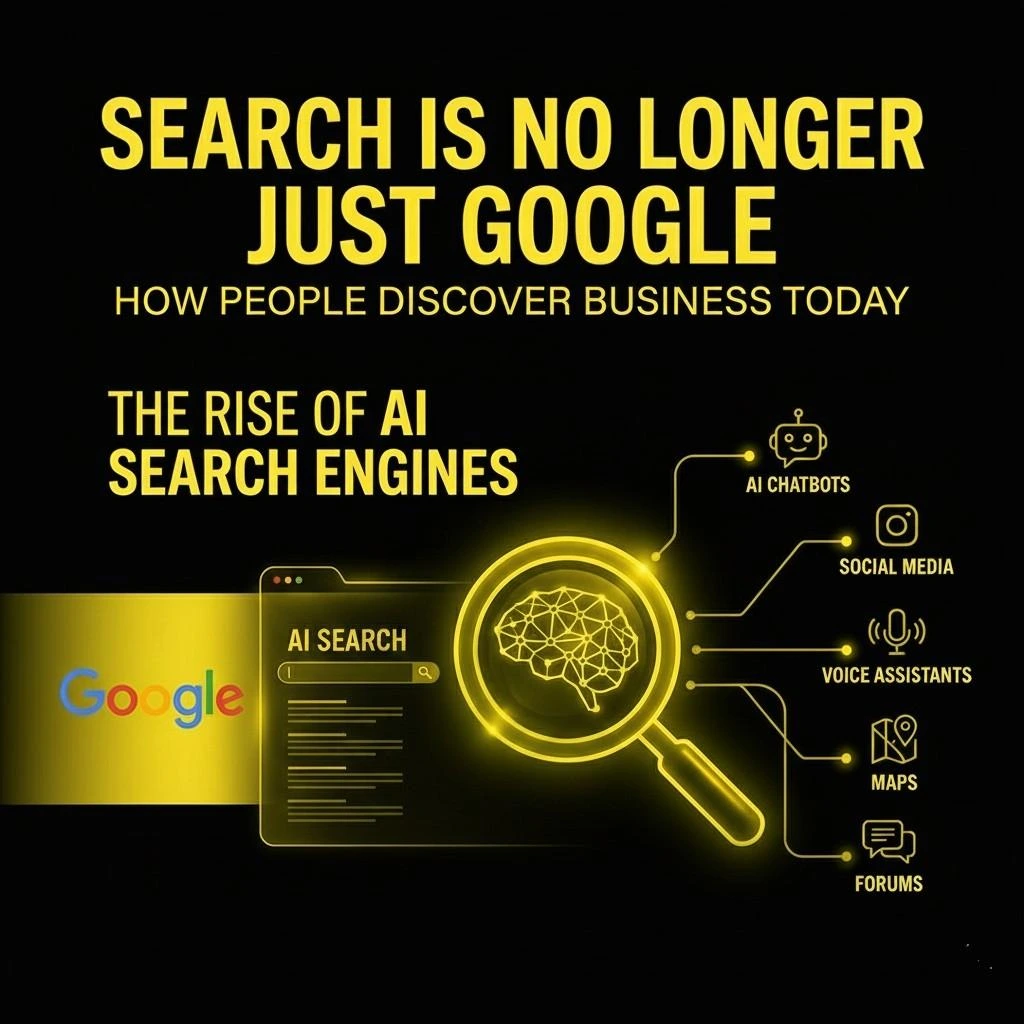 SEARCH IS NO LONGER JUST GOOGLE
HOW PEOPLE DISCOVER BUSINESS TODAY

THE RISE OF AI SEARCH ENGINES

Google

AI SEARCH

AI CHATBOTS

SOCIAL MEDIA

VOICE ASSISTANTS

MAPS

FORUMS